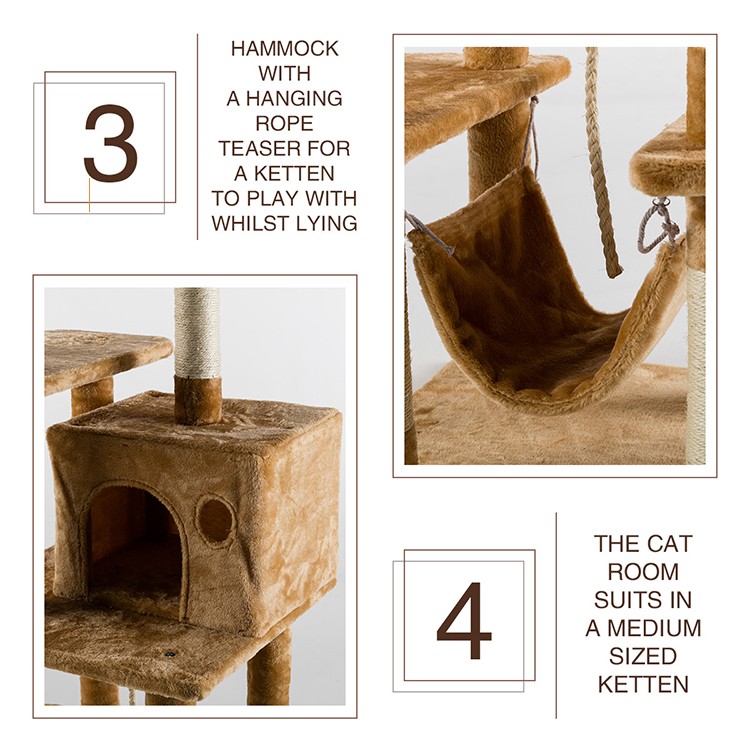 3

HAMMOCK WITH A HANGING ROPE TEASER FOR A KETTEN TO PLAY WITH WHILST LYING

4

THE CAT ROOM SUITS IN A MEDIUM SIZED KETTEN