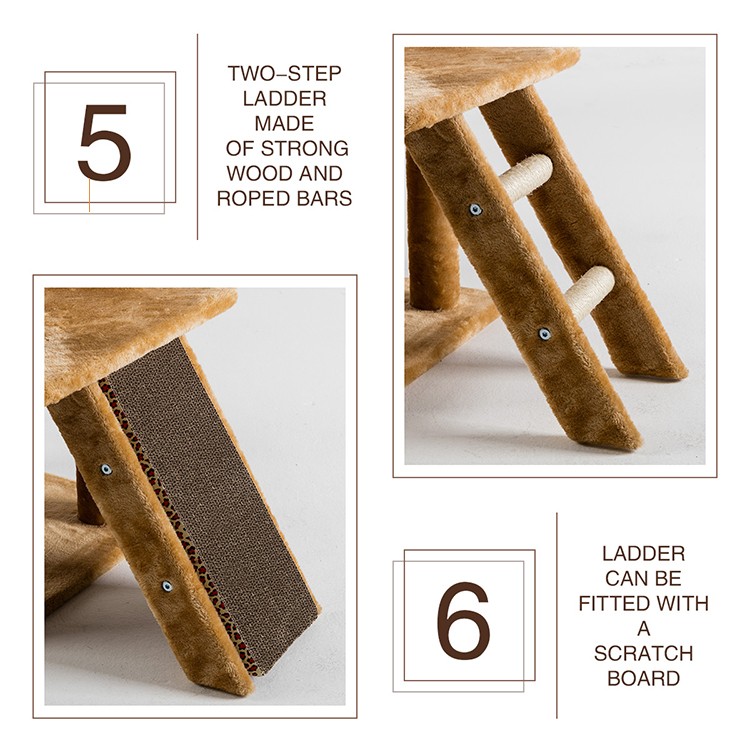 5

TWO–STEP LADDER MADE OF STRONG WOOD AND ROPED BARS

6

LADDER CAN BE FITTED WITH A SCRATCH BOARD